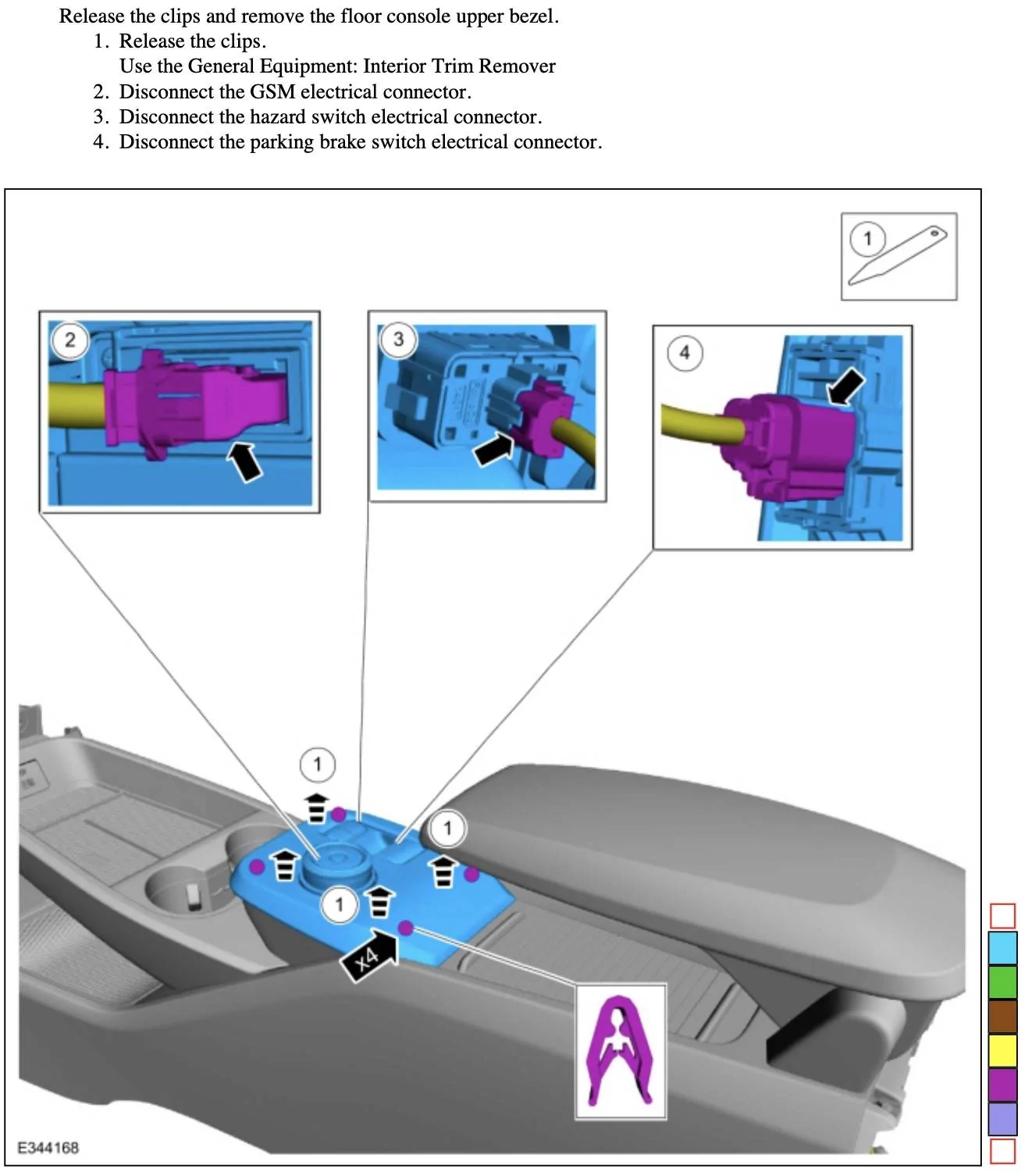 Release the clips and remove the floor console upper bezel.

1. Release the clips.
Use the General Equipment: Interior Trim Remover
2. Disconnect the GSM electrical connector.
3. Disconnect the hazard switch electrical connector.
4. Disconnect the parking brake switch electrical connector.

1

2

3

4

1

1

1

x4

E344168