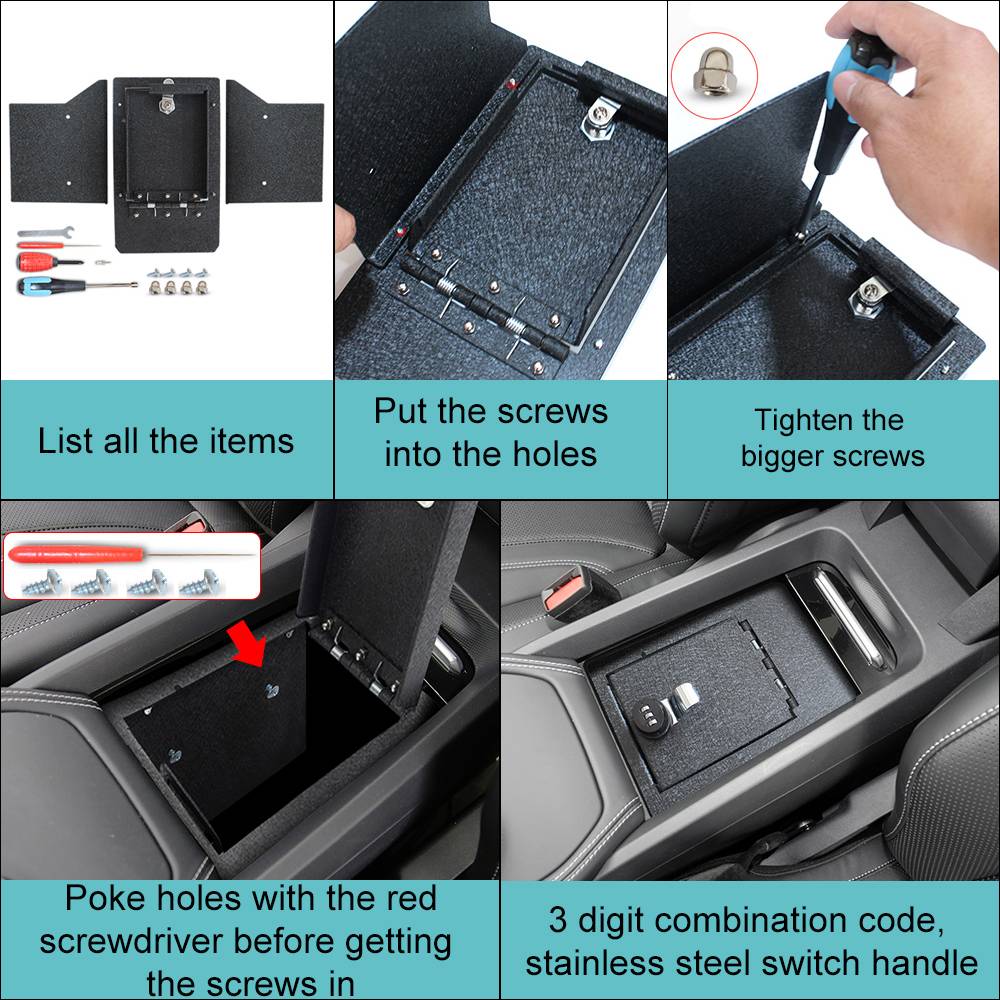 List all the items

Put the screws into the holes

Tighten the bigger screws

Poke holes with the red screwdriver before getting the screws in

3 digit combination code, stainless steel switch handle