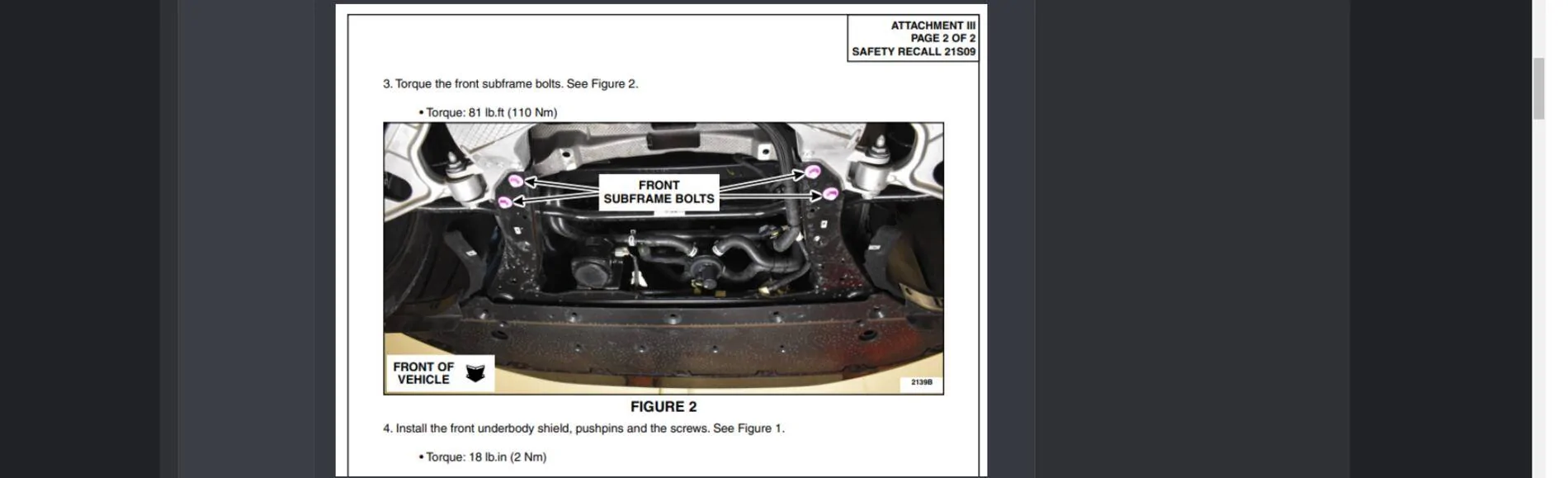 ATTACHMENT III
PAGE 2 OF 2
SAFETY RECALL 21S09

3. Torque the front subframe bolts. See Figure 2.

• Torque: 81 lb.ft (110 Nm)

FRONT SUBFRAME BOLTS

FRONT OF VEHICLE

2139B

FIGURE 2

4. Install the front underbody shield, pushpins and the screws. See Figure 1.

• Torque: 18 lb.in (2 Nm)